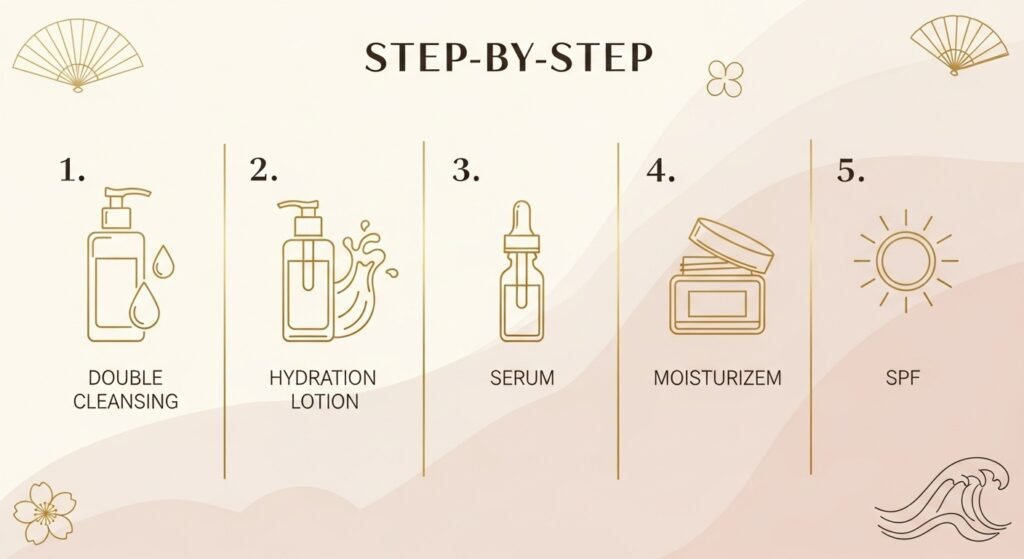 STEP-BY-STEP

1.

DOUBLE CLEANSING

2.

HYDRATION LOTION

3.

SERUM

4.

MOISTURIZEM

5.

SPF